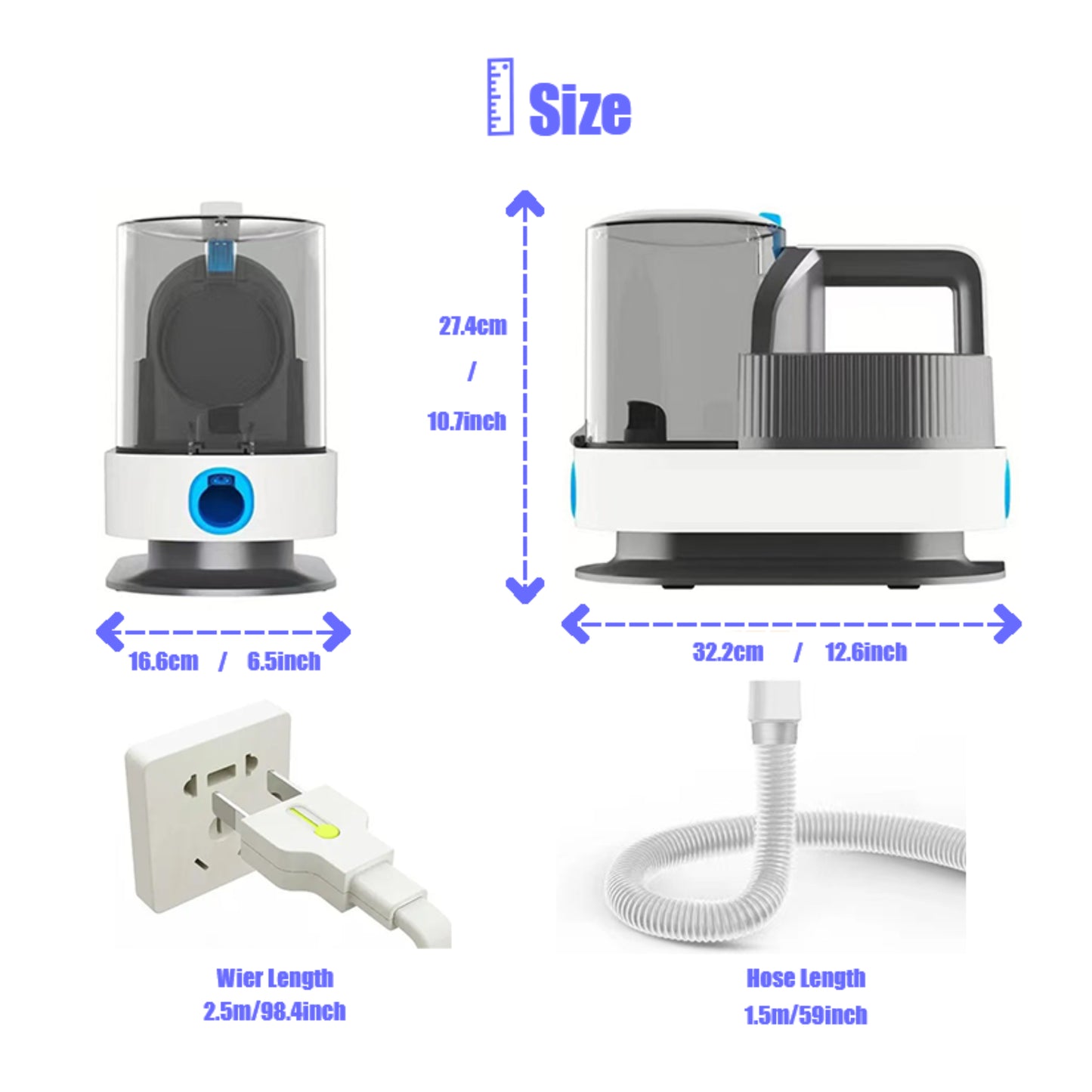 Size

27.4cm
/
10.7inch

16.6cm / 6.5inch

32.2cm / 12.6inch

Wier Length
2.5m/98.4inch

Hose Length
1.5m/59inch